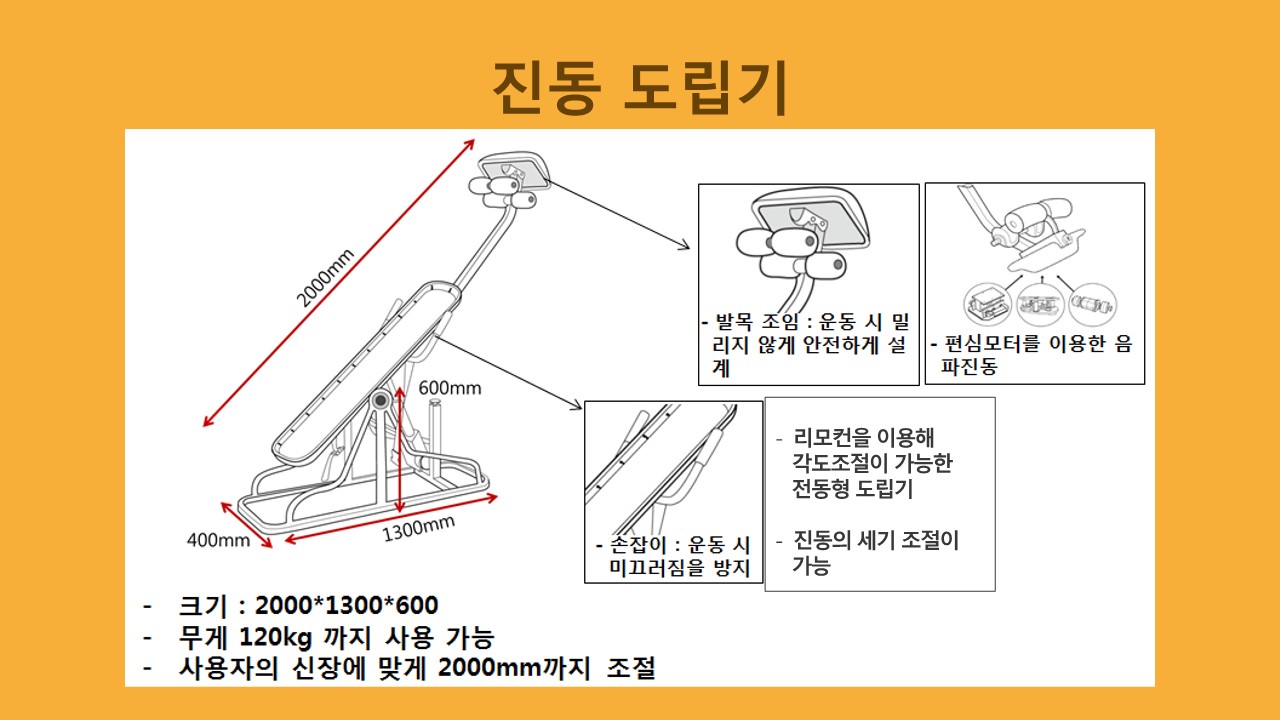 진동 도립기

2000mm

600mm

400mm

1300mm

- 발목 조임 : 운동 시 밀리지 않게 안전하게 설계

- 편심모터를 이용한 음파진동

- 손잡이 : 운동 시 미끄러짐을 방지

- 리모컨을 이용해 각도조절이 가능한 전동형 도립기

- 진동의 세기 조절이 가능

- 크기 : 2000*1300*600
- 무게 120kg 까지 사용 가능
- 사용자의 신장에 맞게 2000mm까지 조절